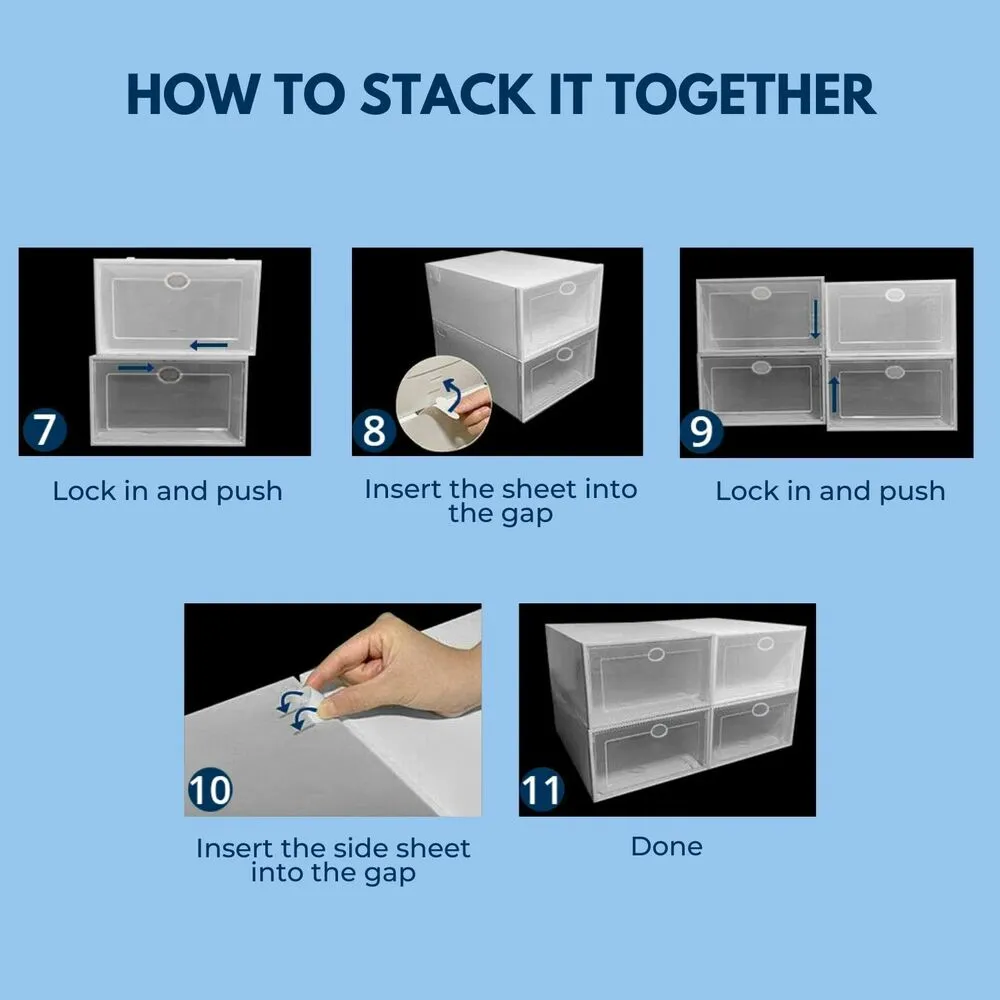 HOW TO STACK IT TOGETHER

7

Lock in and push

8

Insert the sheet into the gap

9

Lock in and push

10

Insert the side sheet into the gap

11

Done